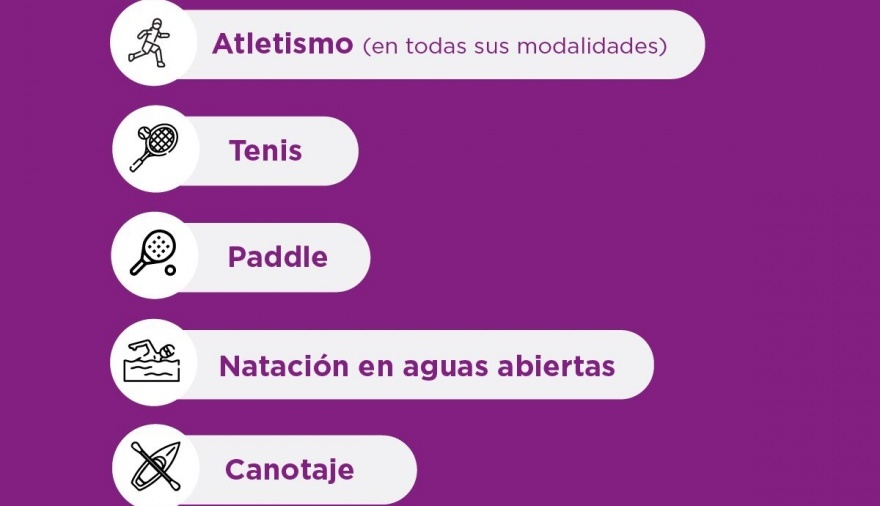 Atletismo (en todas sus modalidades)

Tenis

Paddle

Natación en aguas abiertas

Canotaje